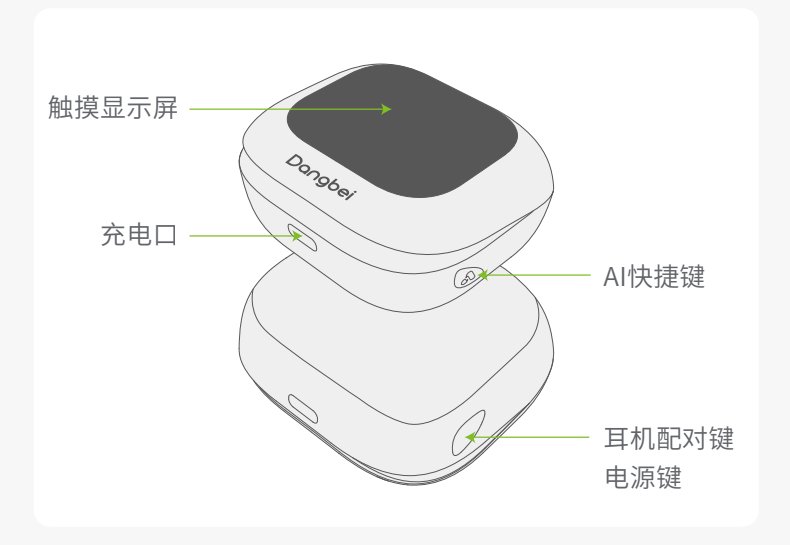 触摸显示屏

Dangbei

充电口

AI快捷键

耳机配对键
电源键