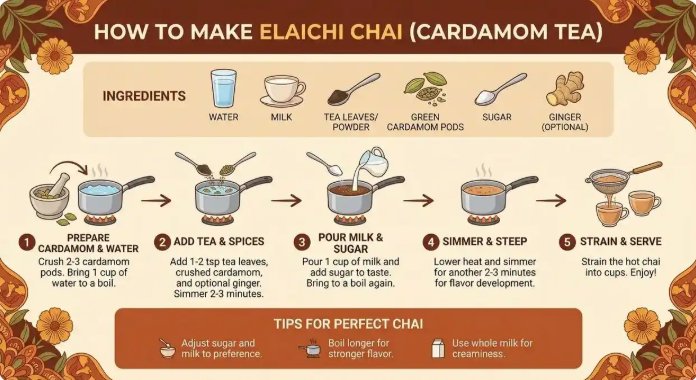 HOW TO MAKE ELAICHI CHAI (CARDAMOM TEA)

INGREDIENTS

WATER

MILK

TEA LEAVES/ POWDER

GREEN CARDAMOM PODS

SUGAR

GINGER (OPTIONAL)

1 PREPARE CARDAMOM & WATER
Crush 2-3 cardamom pods. Bring 1 cup of water to a boil.

2 ADD TEA & SPICES
Add 1-2 tsp tea leaves, crushed cardamom, and optional ginger. Simmer 2-3 minutes.

3 POUR MILK & SUGAR
Pour 1 cup of milk and add sugar to taste. Bring to a boil again.

4 SIMMER & STEEP
Lower heat and simmer for another 2-3 minutes for flavor development.

5 STRAIN & SERVE
Strain the hot chai into cups. Enjoy!

TIPS FOR PERFECT CHAI

Adjust sugar and milk to preference.

Boil longer for stronger flavor.

Use whole milk for creaminess.